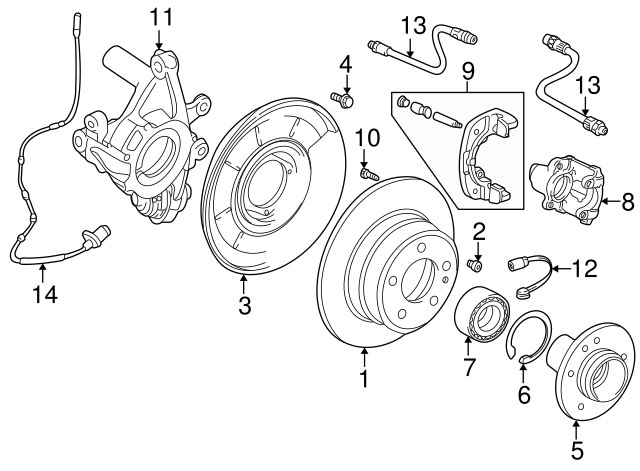 11
13
4
9
13
10
8
2
12
14
3
7
1
6
5