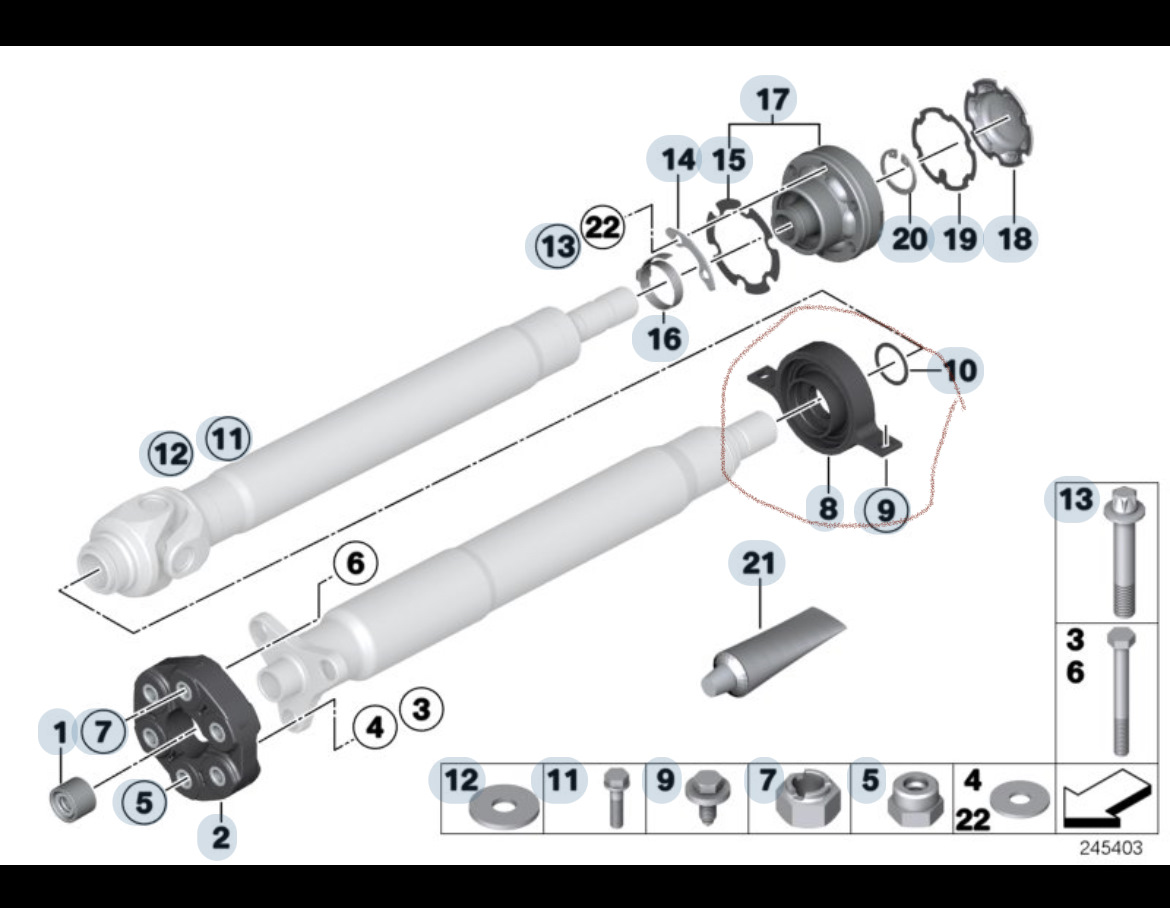 17
14
15
22
13
20
19
18
16
10
12
11
8
9
13
6
21
3
6
1
7
4
3
5
2
12
11
9
7
5
4
22
245403