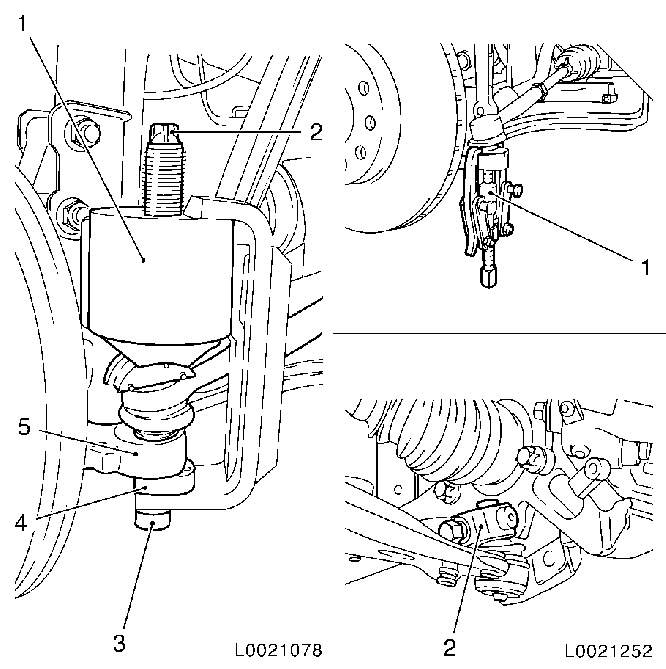 1
2
5
4
3
L0021078
1
2
L0021252